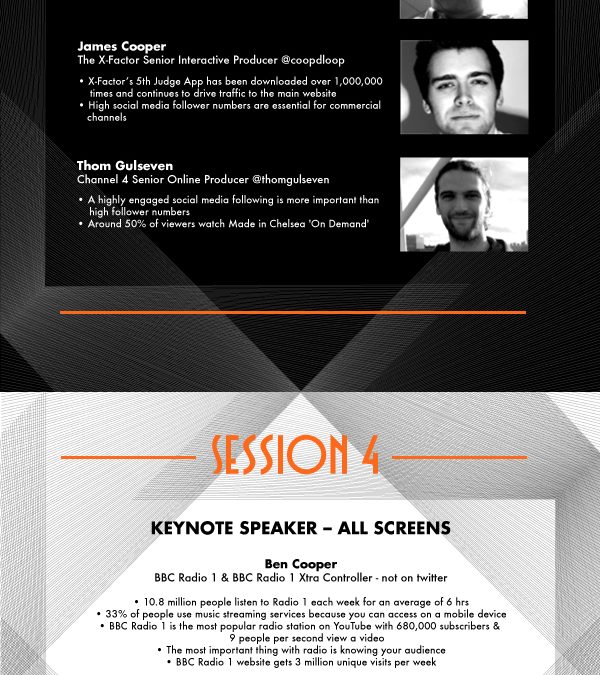 James Cooper
The X-Factor Senior Interactive Producer @coopdloop

• X-Factor's 5th Judge App has been downloaded over 1,000,000 times and continues to drive traffic to the main website
• High social media follower numbers are essential for commercial channels

Thom Gulseven
Channel 4 Senior Online Producer @thomgulseven

• A highly engaged social media following is more important than high follower numbers
• Around 50% of viewers watch Made in Chelsea 'On Demand'

SESSION 4

KEYNOTE SPEAKER – ALL SCREENS

Ben Cooper
BBC Radio 1 & BBC Radio 1 Xtra Controller - not on twitter

• 10.8 million people listen to Radio 1 each week for an average of 6 hrs
• 33% of people use music streaming services because you can access on a mobile device
• BBC Radio 1 is the most popular radio station on YouTube with 680,000 subscribers & 9 people per second view a video
• The most important thing with radio is knowing your audience
• BBC Radio 1 website gets 3 million unique visits per week